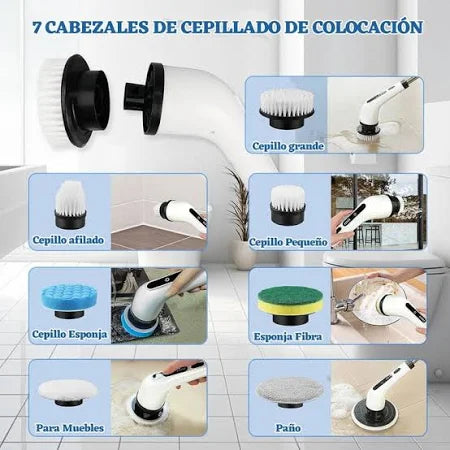 7 CABEZALES DE CEPILLADO DE COLOCACIÓN

Cepillo grande

Cepillo afilado

Cepillo Pequeño

Cepillo Esponja

Esponja Fibra

Para Muebles

Paño